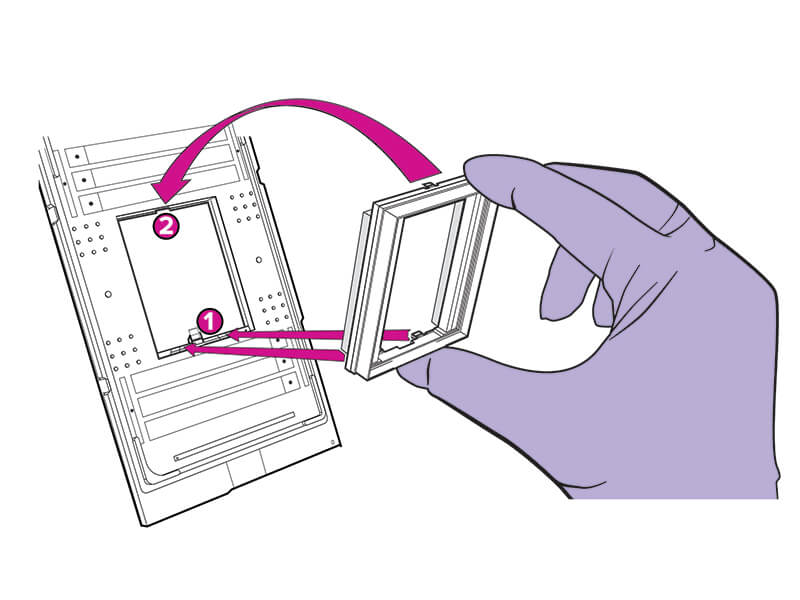 2
1